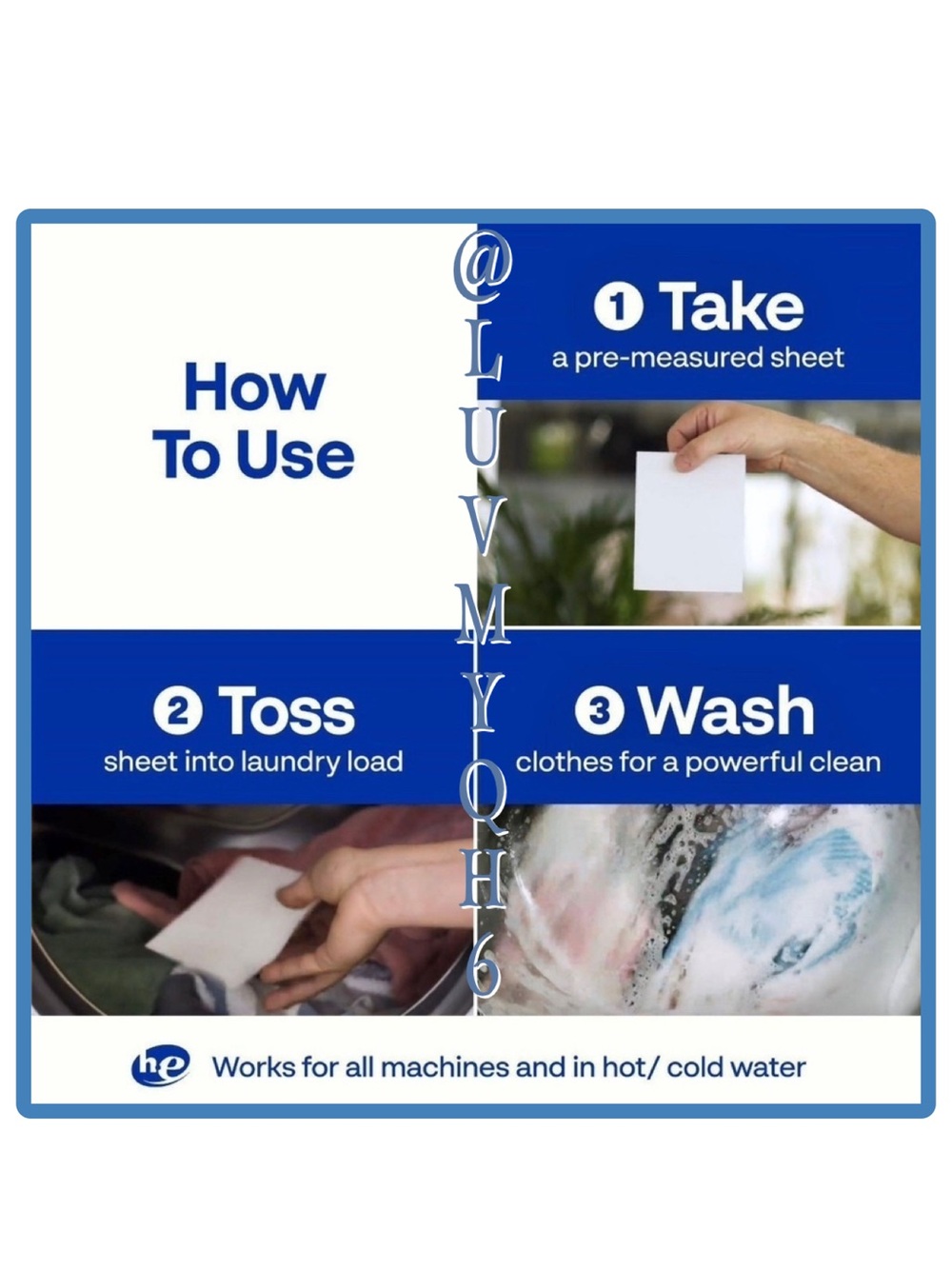 How To Use

@LUVMYQH6

1 Take
a pre-measured sheet

2 Toss
sheet into laundry load

3 Wash
clothes for a powerful clean

he Works for all machines and in hot/ cold water